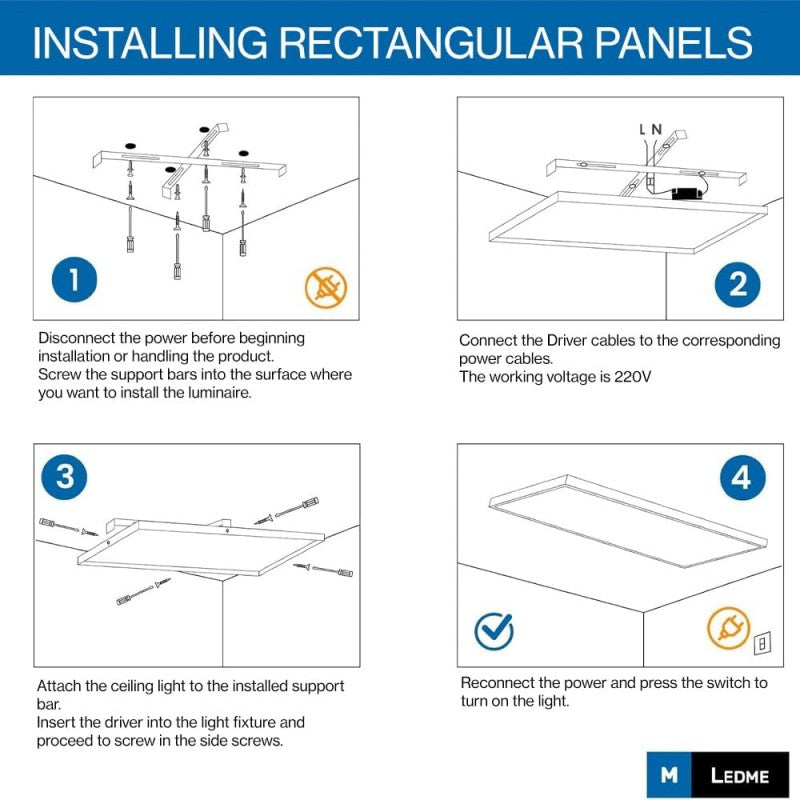 INSTALLING RECTANGULAR PANELS

1

Disconnect the power before beginning installation or handling the product.
Screw the support bars into the surface where you want to install the luminaire.

L N

2

Connect the Driver cables to the corresponding power cables.
The working voltage is 220V

3

Attach the ceiling light to the installed support bar.
Insert the driver into the light fixture and proceed to screw in the side screws.

4

Reconnect the power and press the switch to turn on the light.

M LEDME